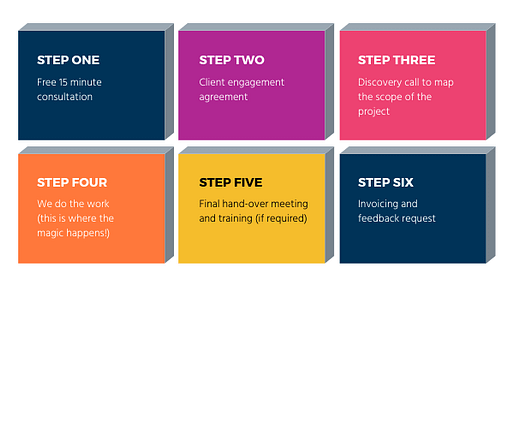 STEP ONE
Free 15 minute consultation

STEP TWO
Client engagement agreement

STEP THREE
Discovery call to map the scope of the project

STEP FOUR
We do the work (this is where the magic happens!)

STEP FIVE
Final hand-over meeting and training (if required)

STEP SIX
Invoicing and feedback request